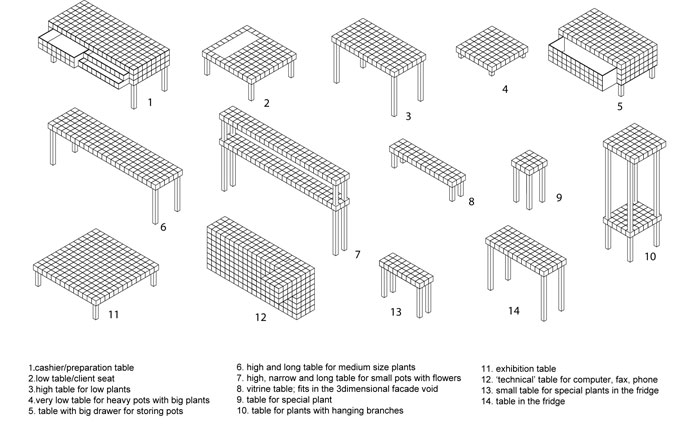 1

2

3

4

5

6

7

8

9

10

11

12

13

14

1.cashier/preparation table
2.low table/client seat
3.high table for low plants
4.very low table for heavy pots with big plants
5. table with big drawer for storing pots

6. high and long table for medium size plants
7. high, narrow and long table for small pots with flowers
8. vitrine table; fits in the 3dimensional facade void
9. table for special plant
10. table for plants with hanging branches

11. exhibition table
12. 'technical' table for computer, fax, phone
13. small table for special plants in the fridge
14. table in the fridge